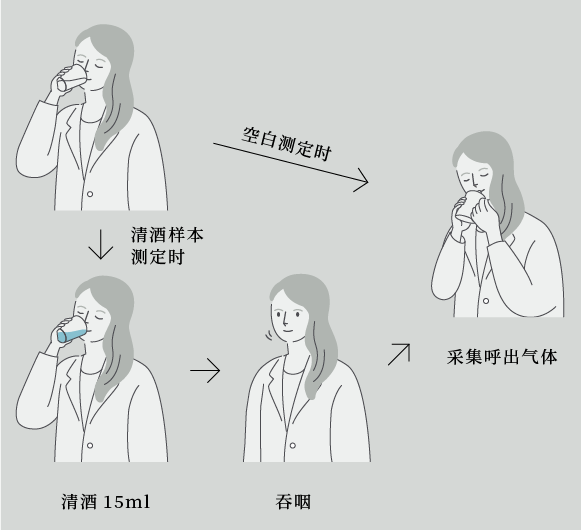 空白测定时

清酒样本
测定时

采集呼出气体

清酒 15ml

吞咽