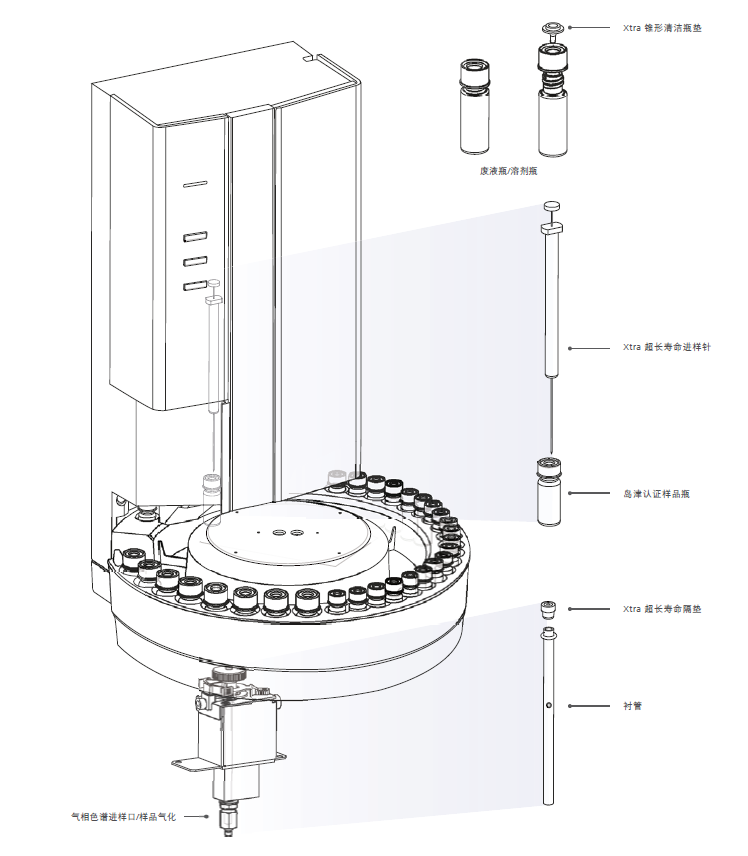 Xtra 锥形清洁瓶垫

废液瓶/溶剂瓶

Xtra 超长寿命进样针

岛津认证样品瓶

Xtra 超长寿命隔垫

衬管

气相色谱进样口/样品气化