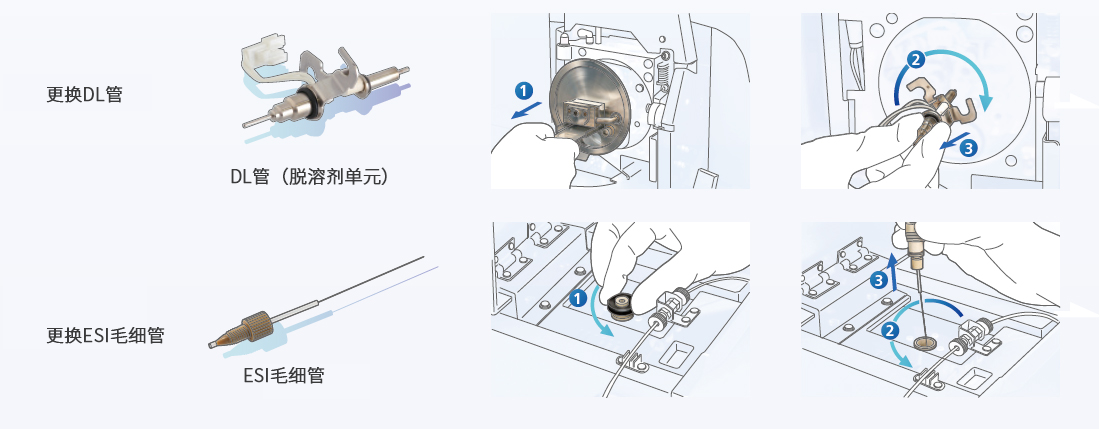 更换DL管

DL管（脱溶剂单元）

1

2

3

更换ESI毛细管

ESI毛细管

1

3

2